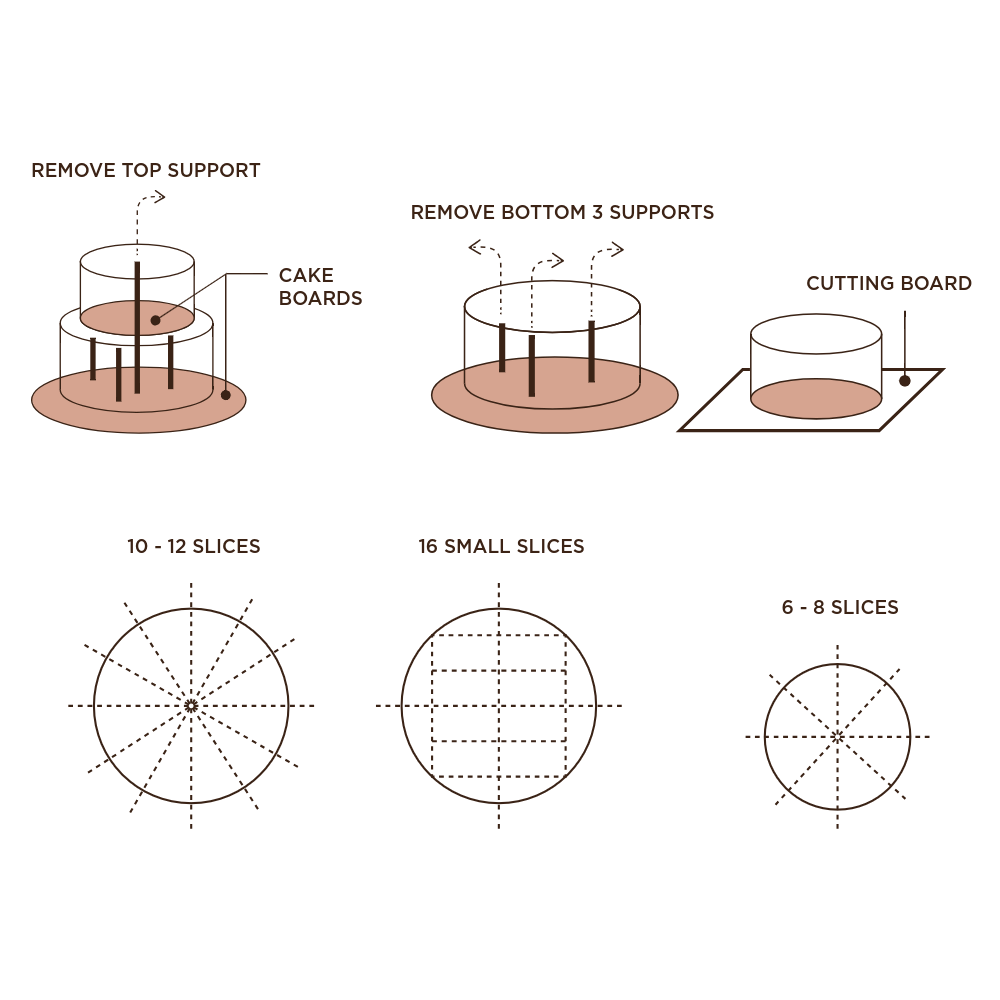 REMOVE TOP SUPPORT

CAKE BOARDS

REMOVE BOTTOM 3 SUPPORTS

CUTTING BOARD

10 - 12 SLICES

16 SMALL SLICES

6 - 8 SLICES